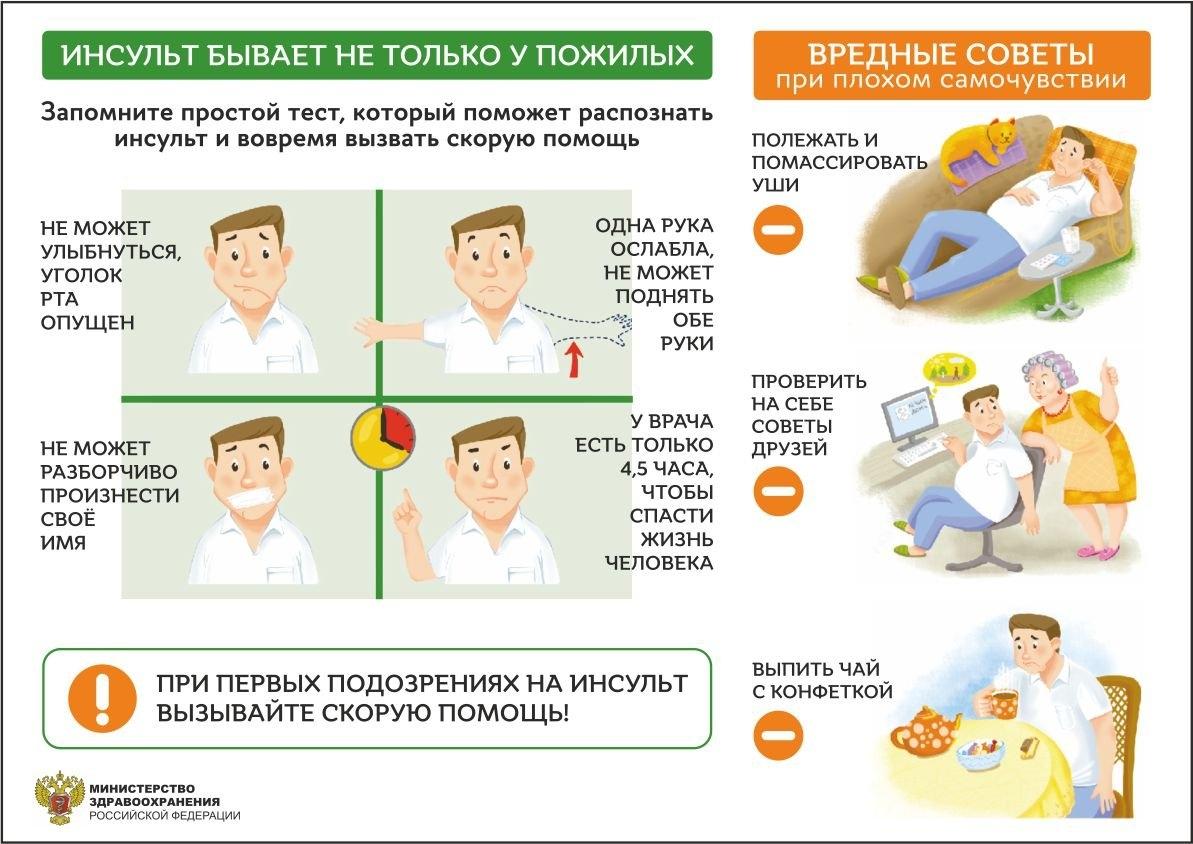 ИНСУЛЬТ БЫВАЕТ НЕ ТОЛЬКО У ПОЖИЛЫХ

Запомните простой тест, который поможет распознать инсульт и вовремя вызвать скорую помощь

НЕ МОЖЕТ УЛЫБНУТЬСЯ, УГОЛОК РТА ОПУЩЕН

ОДНА РУКА ОСЛАБЛА, НЕ МОЖЕТ ПОДНЯТЬ ОБЕ РУКИ

НЕ МОЖЕТ РАЗБОРЧИВО ПРОИЗНЕСТИ СВОЁ ИМЯ

У ВРАЧА ЕСТЬ ТОЛЬКО 4,5 ЧАСА, ЧТОБЫ СПАСТИ ЖИЗНЬ ЧЕЛОВЕКА

ПРИ ПЕРВЫХ ПОДОЗРЕНИЯХ НА ИНСУЛЬТ ВЫЗЫВАЙТЕ СКОРУЮ ПОМОЩЬ!

МИНИСТЕРСТВО ЗДРАВООХРАНЕНИЯ РОССИЙСКОЙ ФЕДЕРАЦИИ

ВРЕДНЫЕ СОВЕТЫ
при плохом самочувствии

ПОЛЕЖАТЬ И ПОМАССИРОВАТЬ УШИ

ПРОВЕРИТЬ НА СЕБЕ СОВЕТЫ ДРУЗЕЙ

ВЫПИТЬ ЧАЙ С КОНФЕТКОЙ